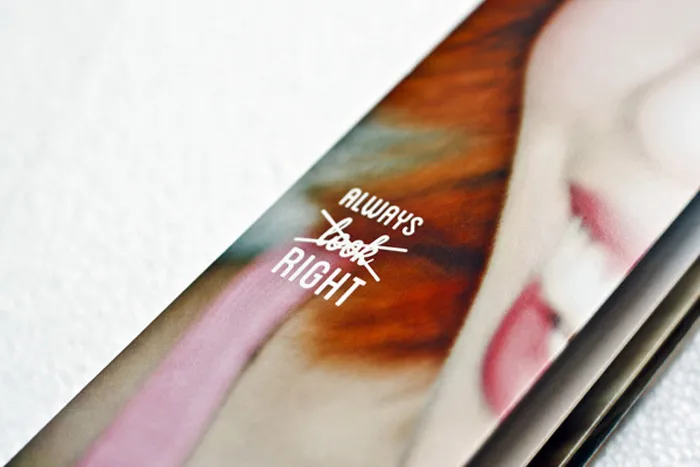 ALWAYS
look
RIGHT