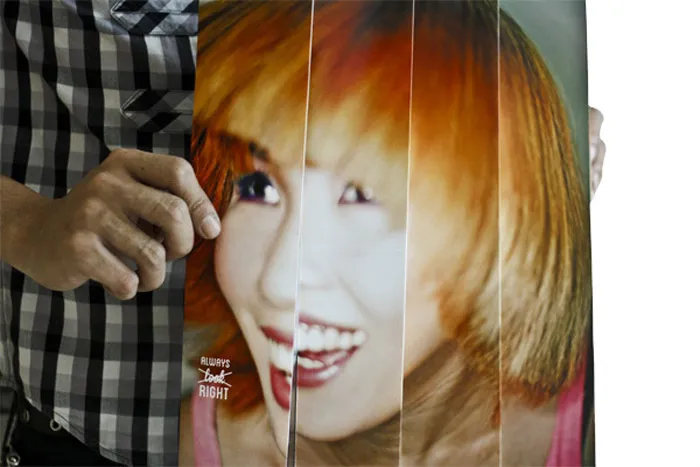 ALWAYS look RIGHT