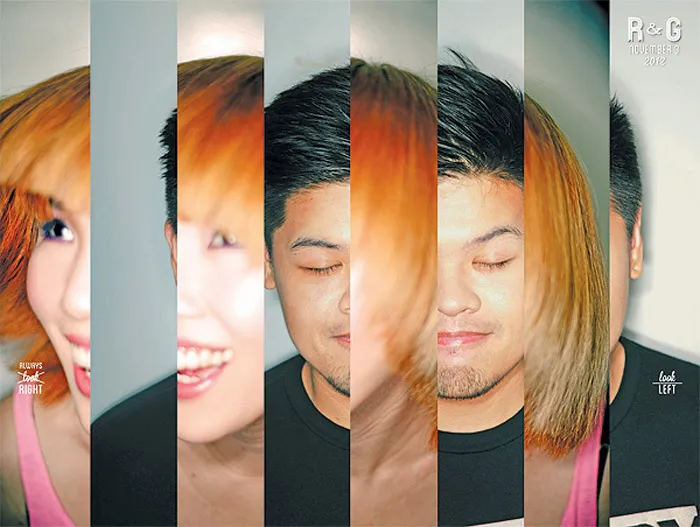 R & G
NOVEMBER 3
2012

ALWAYS
look
RIGHT

look
LEFT